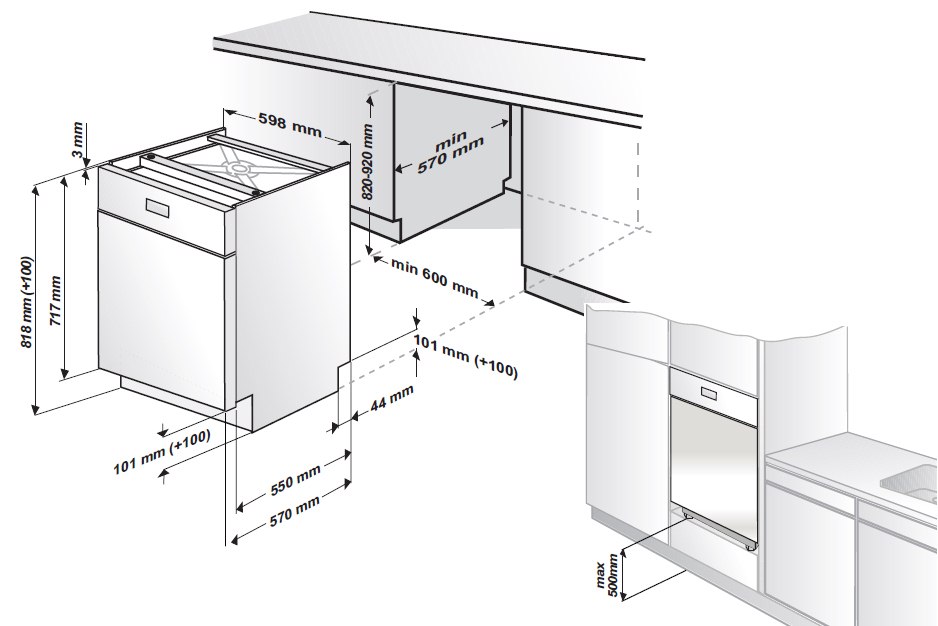 598 mm
3 mm
820-920 mm
min 570 mm
818 mm (+100)
717 mm
min 600 mm
101 mm (+100)
44 mm
101 mm (+100)
550 mm
570 mm
max 500mm