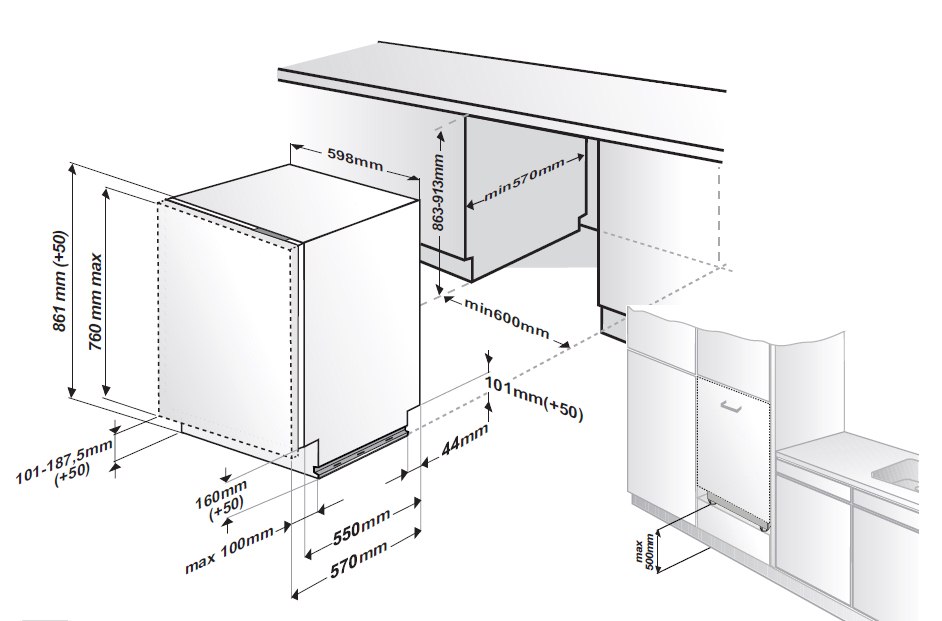 598mm

863-913mm

min570mm

min600mm

861 mm (+50)

760 mm max

101mm(+50)

44mm

101-187,5mm (+50)

160mm (+50)

max 100mm

550mm

570mm

max 500mm