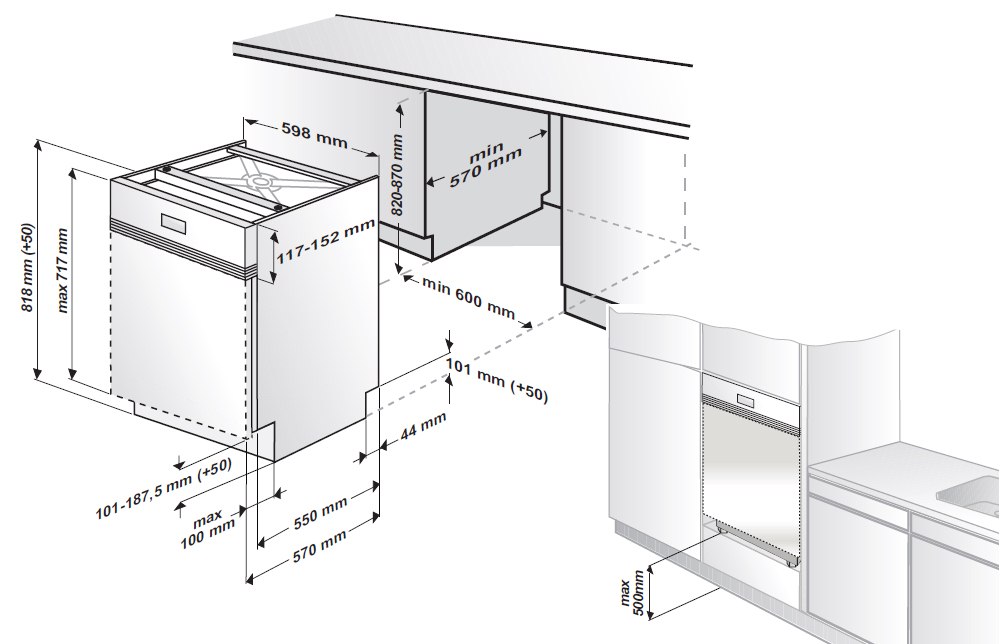 598 mm
820-870 mm
min 570 mm
117-152 mm
818 mm (+50)
max 717 mm
min 600 mm
101 mm (+50)
44 mm
101-187,5 mm (+50)
max 100 mm
550 mm
570 mm
max 500mm