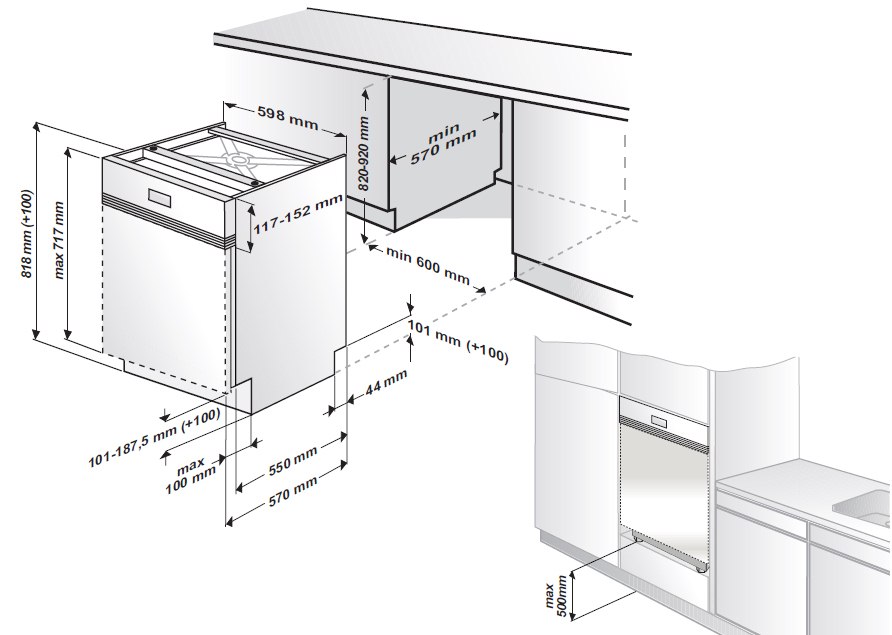 598 mm

820-920 mm

min 570 mm

818 mm (+100)

max 717 mm

117-152 mm

min 600 mm

101 mm (+100)

44 mm

101-187,5 mm (+100)

max 100 mm

550 mm

570 mm

max 500mm