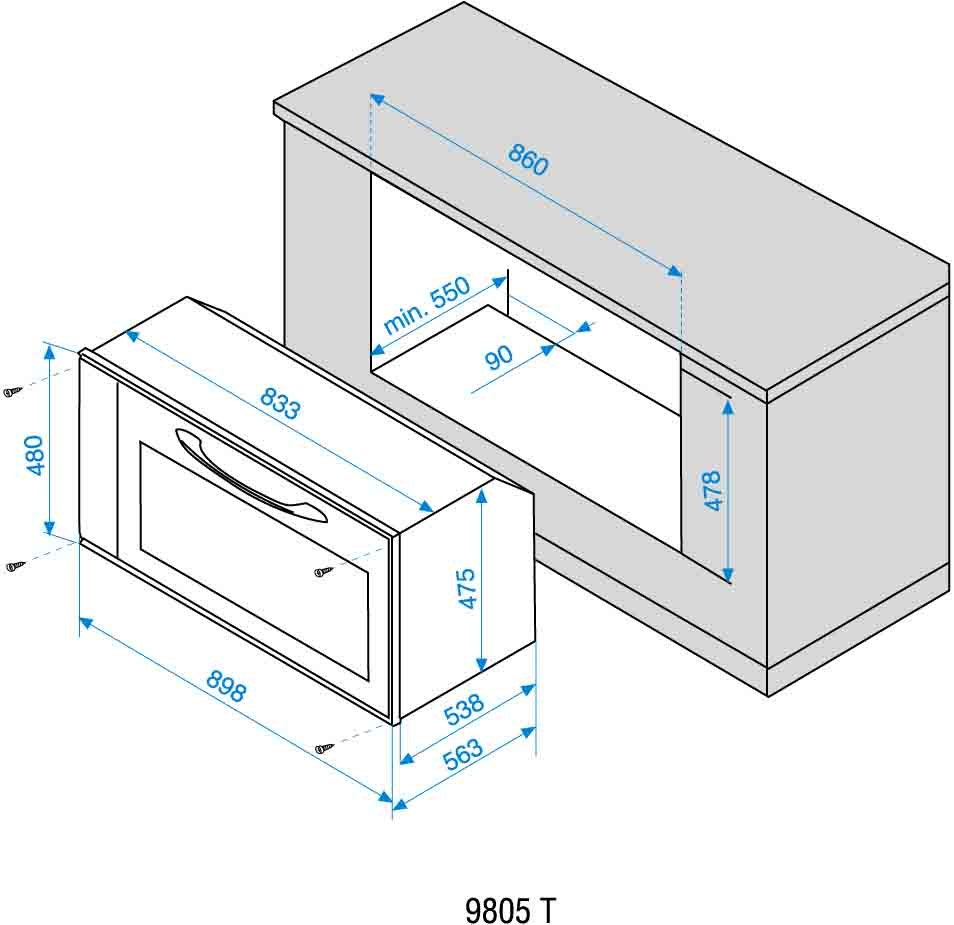 860

min. 550

90

478

833

480

475

898

538

563

9805 T